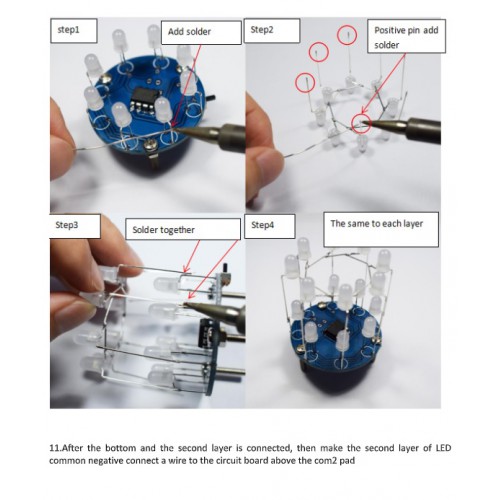 step1

Add solder

Step2

Positive pin add solder

Step3

Solder together

Step4

The same to each layer

11.After the bottom and the second layer is connected, then make the second layer of LED common negative connect a wire to the circuit board above the com2 pad